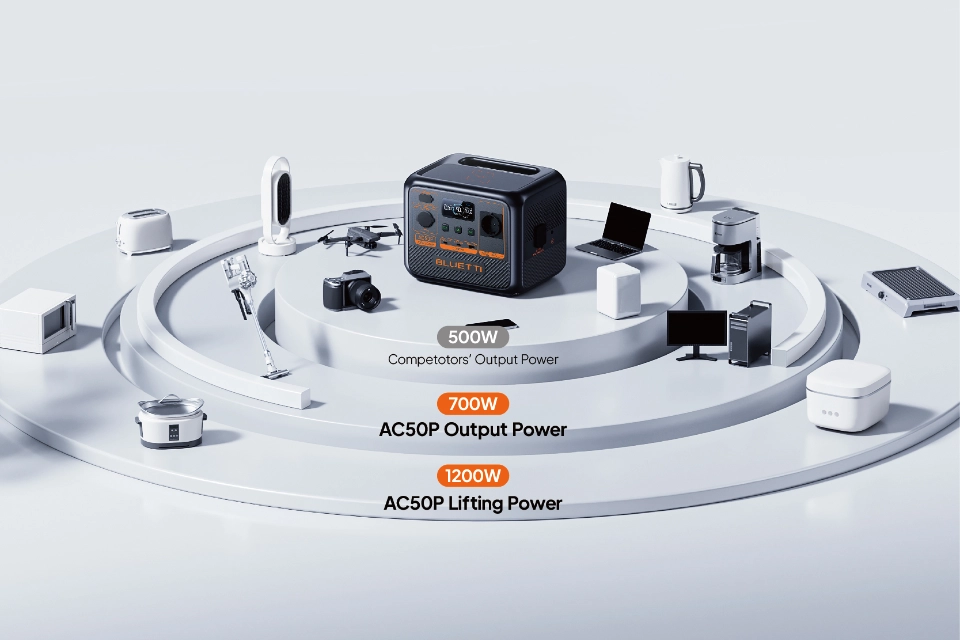 BLUETTI

500W
Competotors' Output Power

700W
AC50P Output Power

1200W
AC50P Lifting Power